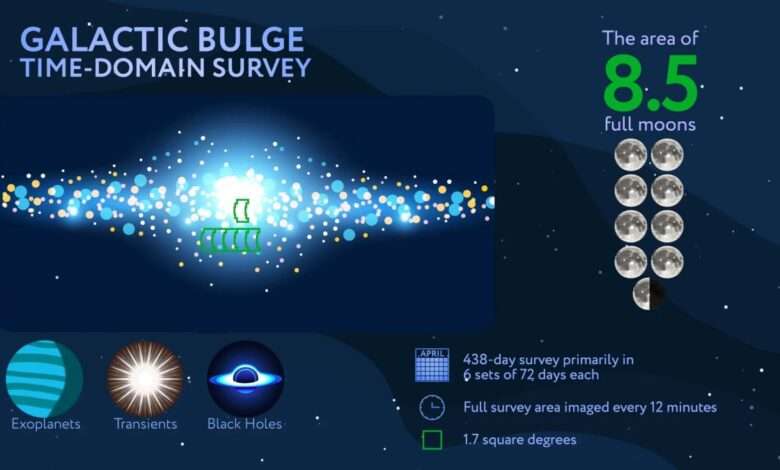 GALACTIC BULGE
TIME-DOMAIN SURVEY

The area of
8.5
full moons

Exoplanets
Transients
Black Holes

APRIL
438-day survey primarily in 6 sets of 72 days each

Full survey area imaged every 12 minutes

1.7 square degrees